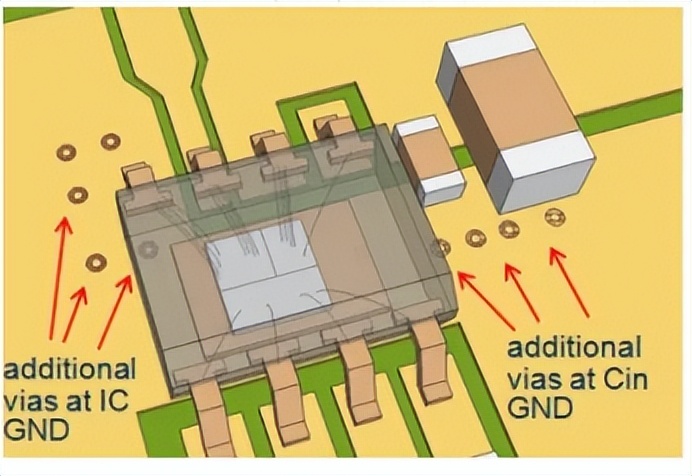 additional vias at IC GND

additional vias at Cin GND